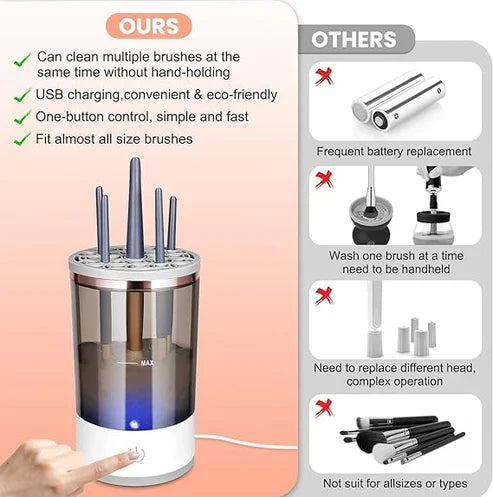 OURS

Can clean multiple brushes at the same time without hand-holding

USB charging,convenient & eco-friendly

One-button control, simple and fast

Fit almost all size brushes

MAX

OTHERS

Frequent battery replacement

Wash one brush at a time need to be handheld

Need to replace different head, complex operation

Not suit for allsizes or types